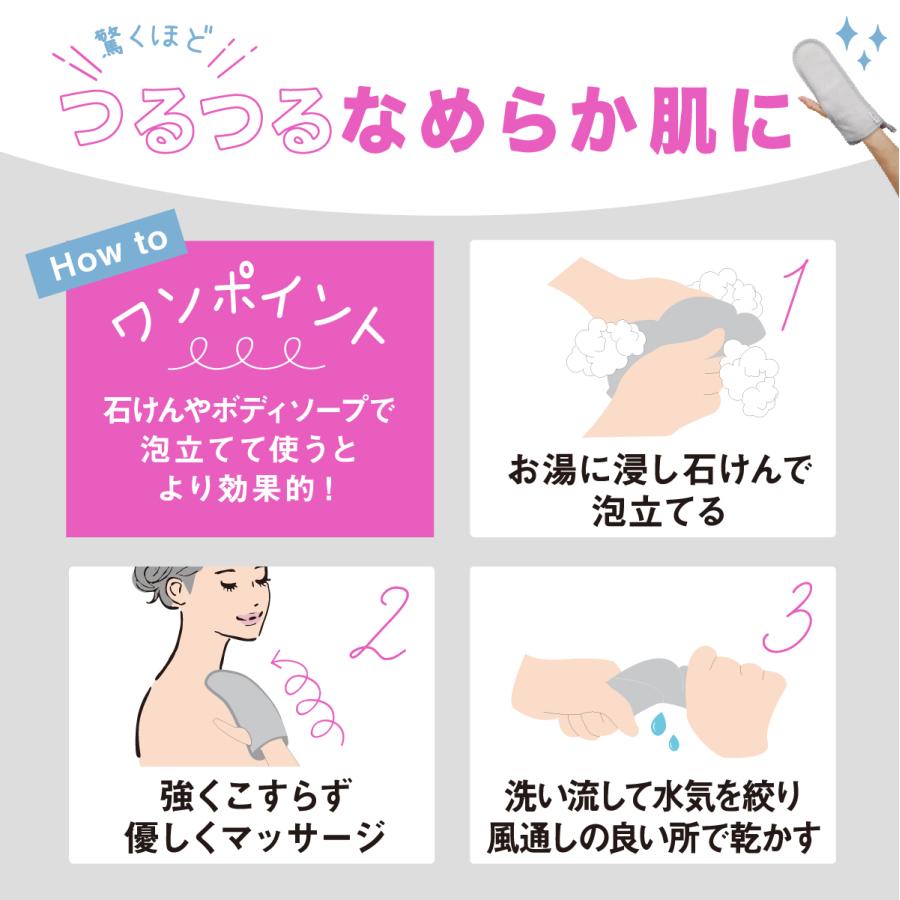 驚くほど

つるつるなめらか肌に

How to

ワンポイント

石けんやボディソープで泡立てて使うとより効果的！

1

お湯に浸し石けんで泡立てる

2

強くこすらず優しくマッサージ

3

洗い流して水気を絞り風通しの良い所で乾かす