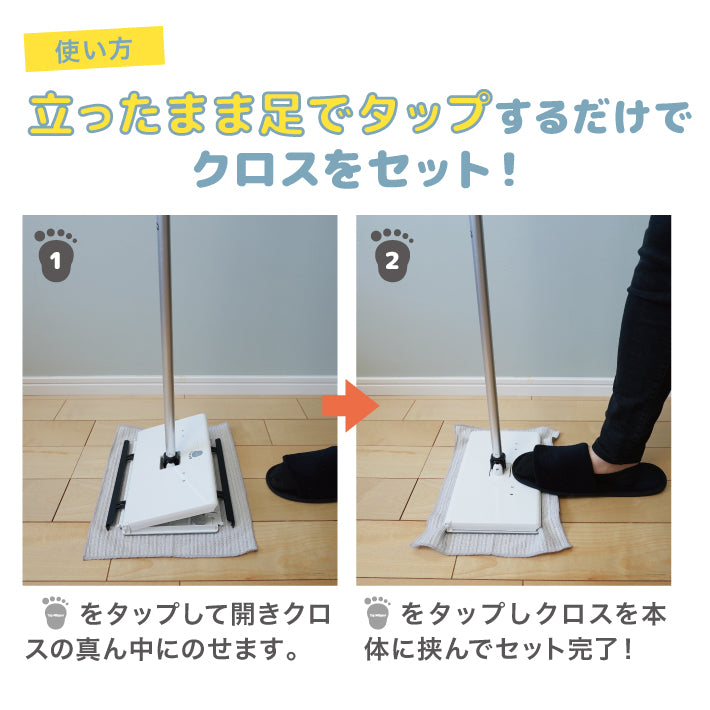 使い方

立ったまま足でタップするだけでクロスをセット！

1

2

をタップして開きクロスの真ん中にのせます。

をタップしクロスを本体に挟んでセット完了！