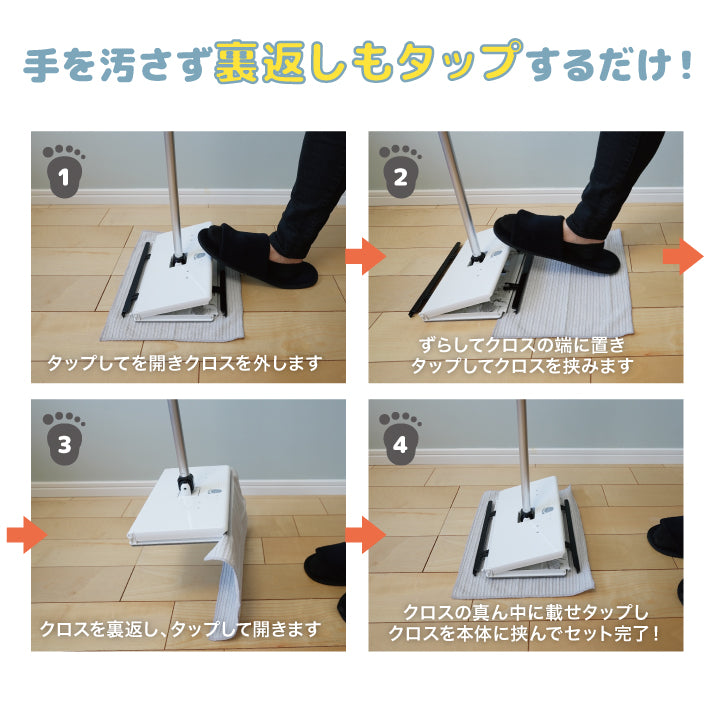 手を汚さず裏返しもタップするだけ！

1
タップしてを開きクロスを外します

2
ずらしてクロスの端に置き
タップしてクロスを挟みます

3
クロスを裏返し、タップして開きます

4
クロスの真ん中に載せタップし
クロスを本体に挟んでセット完了！