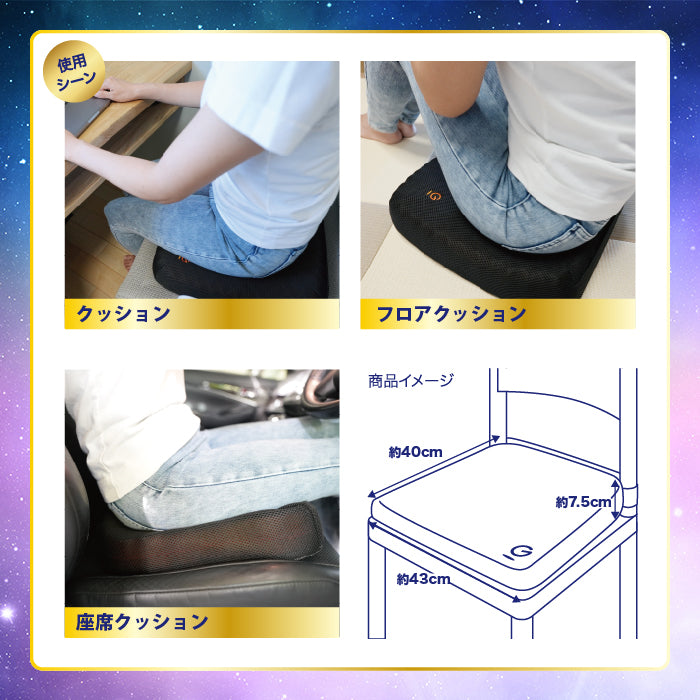 使用シーン

クッション

フロアクッション

座席クッション

商品イメージ

約40cm

約7.5cm

約43cm

G