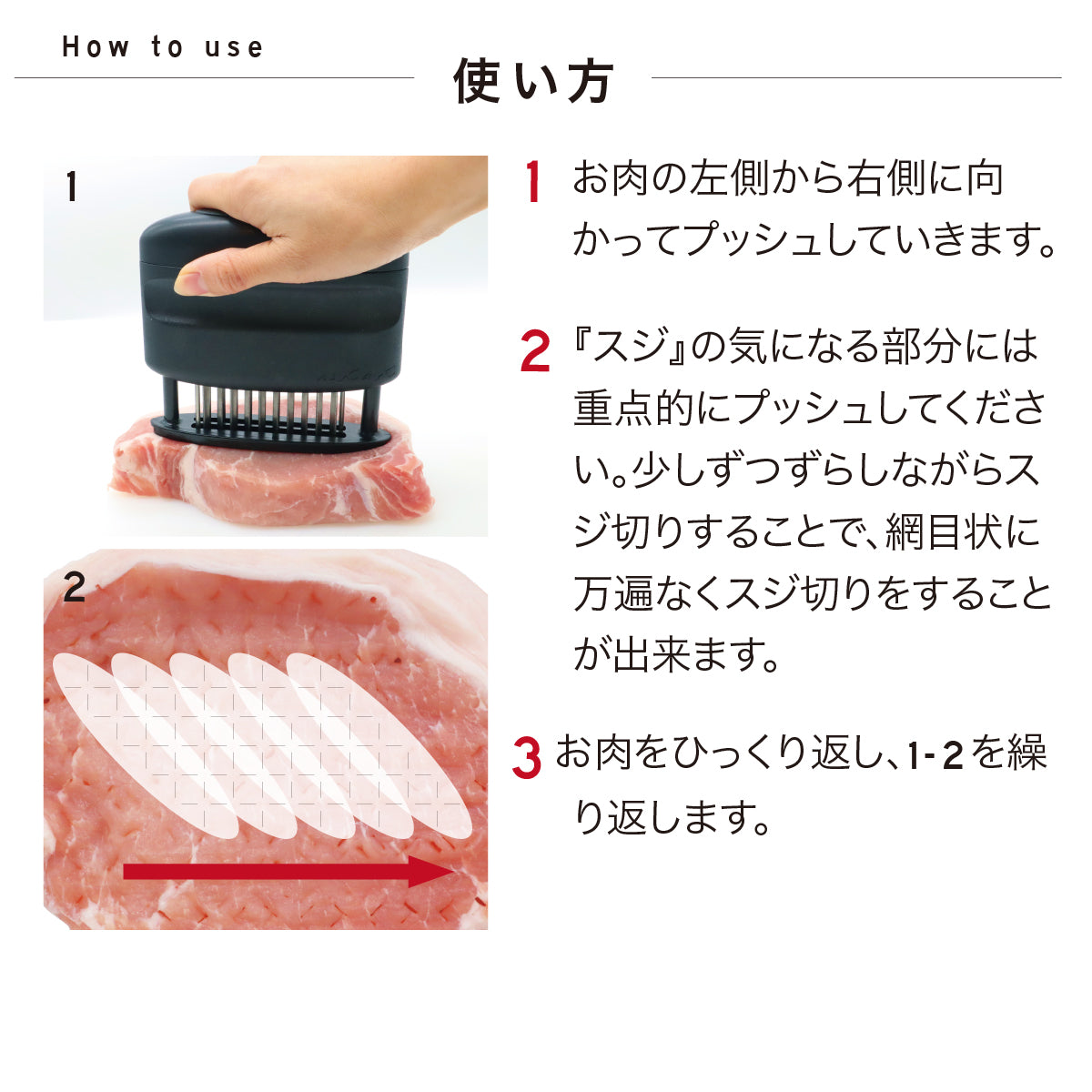 How to use

使い方

1

2

1 お肉の左側から右側に向かってプッシュしていきます。

2 『スジ』の気になる部分には重点的にプッシュしてください。少しずつずらしながらスジ切りすることで、網目状に万遍なくスジ切りをすることが出来ます。

3 お肉をひっくり返し、1-2を繰り返します。