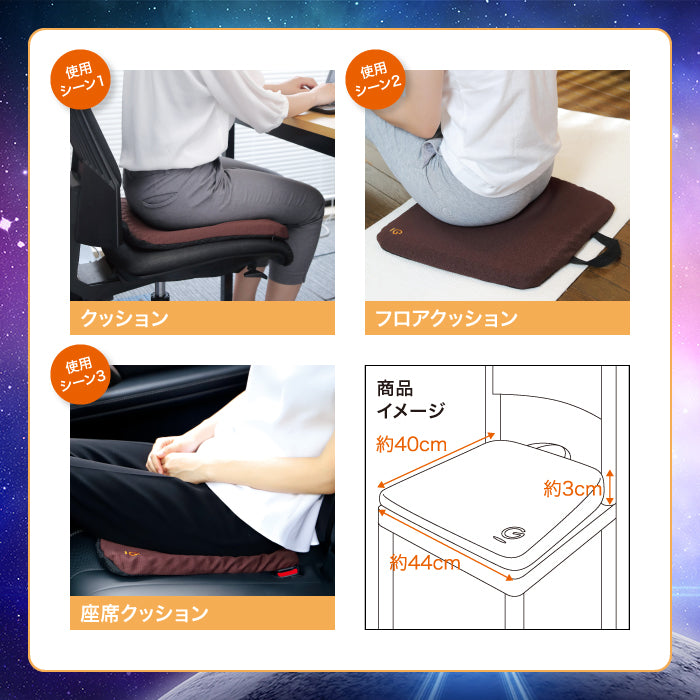 使用シーン1

クッション

使用シーン2

フロアクッション

使用シーン3

座席クッション

商品イメージ

約40cm

約3cm

約44cm