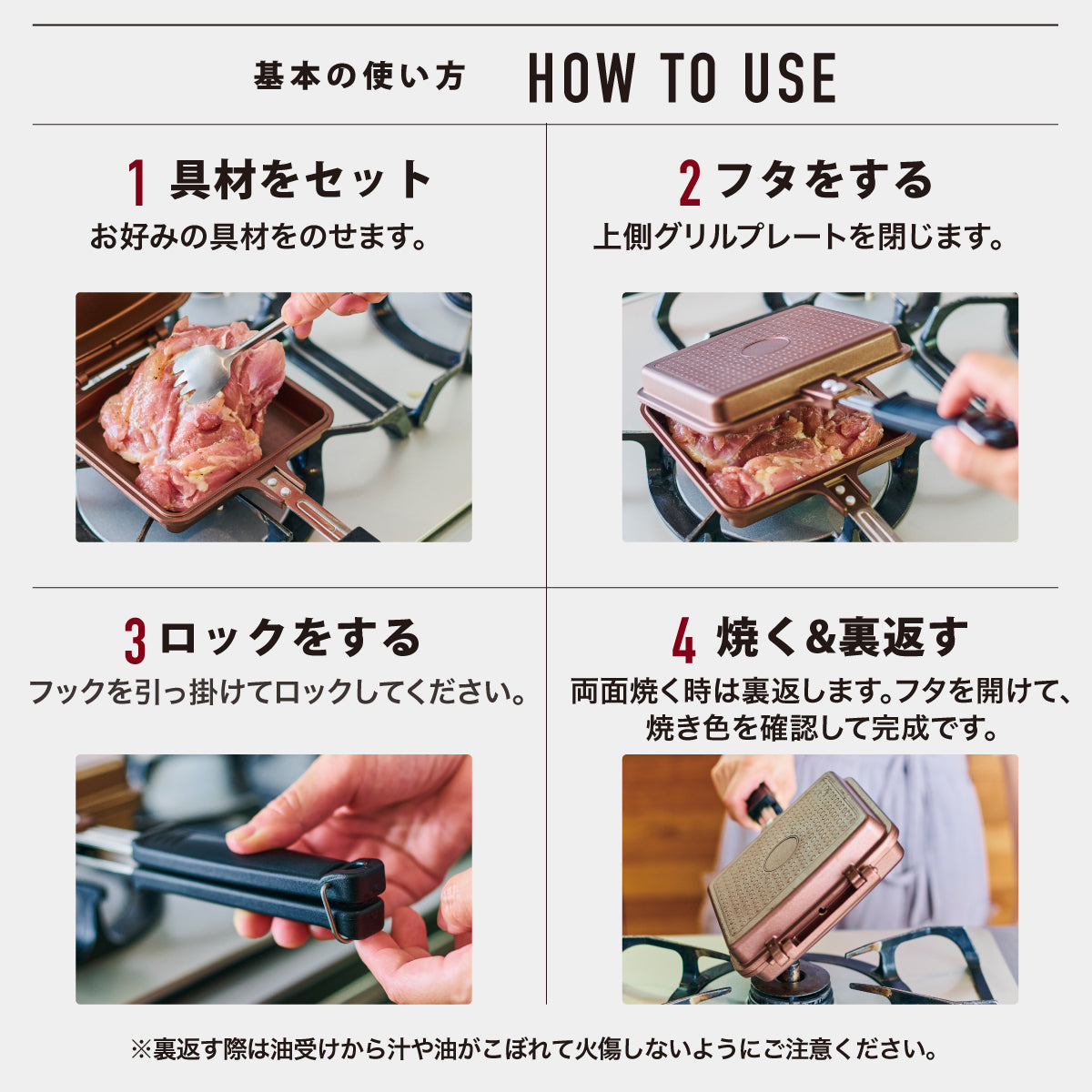 基本の使い方 HOW TO USE

1 具材をセット
お好みの具材をのせます。

2 フタをする
上側グリルプレートを閉じます。

3 ロックをする
フックを引っ掛けてロックしてください。

4 焼く&裏返す
両面焼く時は裏返します。フタを開けて、焼き色を確認して完成です。

※裏返す際は油受けから汁や油がこぼれて火傷しないようにご注意ください。