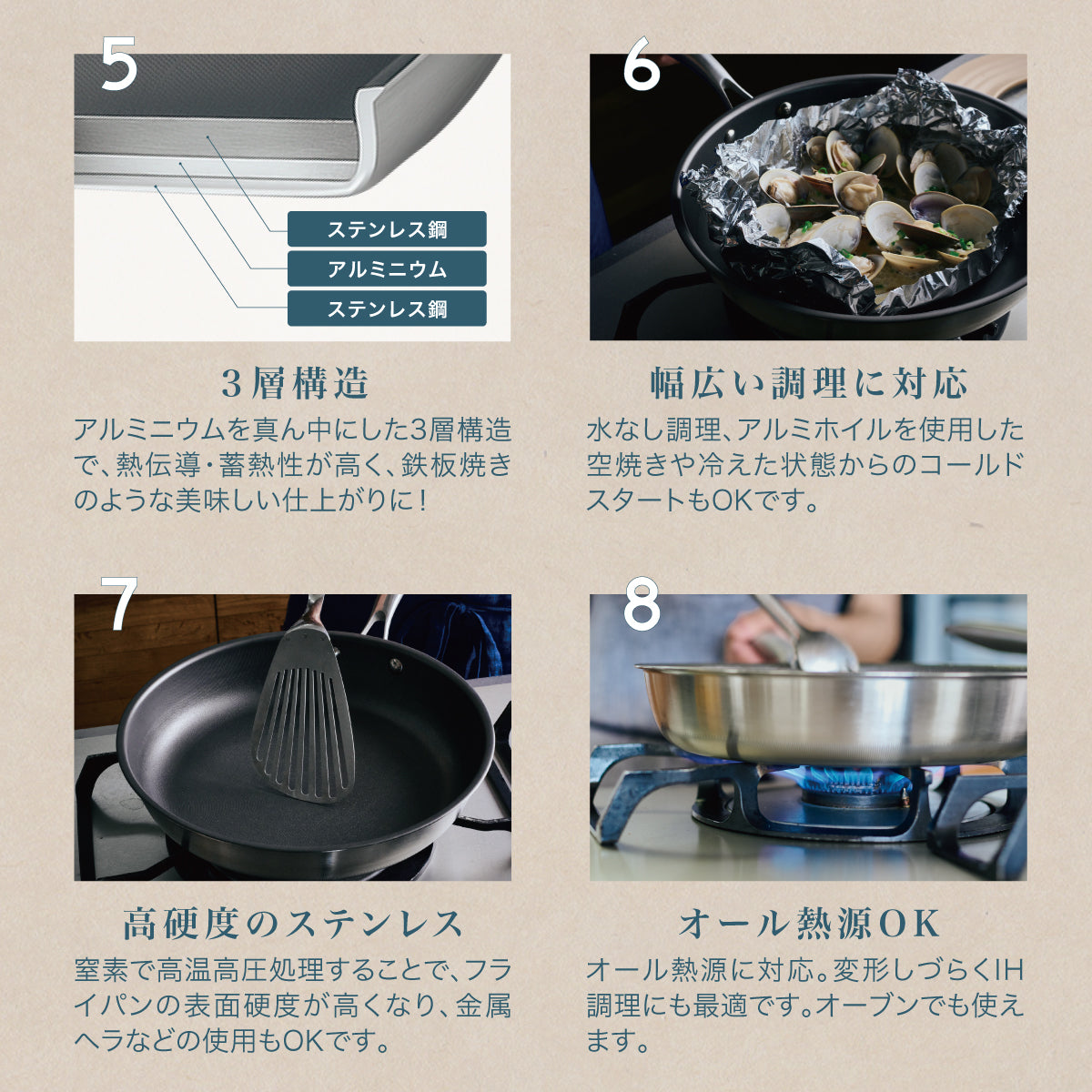 5

ステンレス鋼
アルミニウム
ステンレス鋼

3層構造

アルミニウムを真ん中にした3層構造で、熱伝導・蓄熱性が高く、鉄板焼きのような美味しい仕上がりに！

6

幅広い調理に対応

水なし調理、アルミホイルを使用した空焼きや冷えた状態からのコールドスタートもOKです。

7

高硬度のステンレス

窒素で高温高圧処理することで、フライパンの表面硬度が高くなり、金属ヘラなどの使用もOKです。

8

オール熱源OK

オール熱源に対応。変形しづらくIH調理にも最適です。オーブンでも使えます。